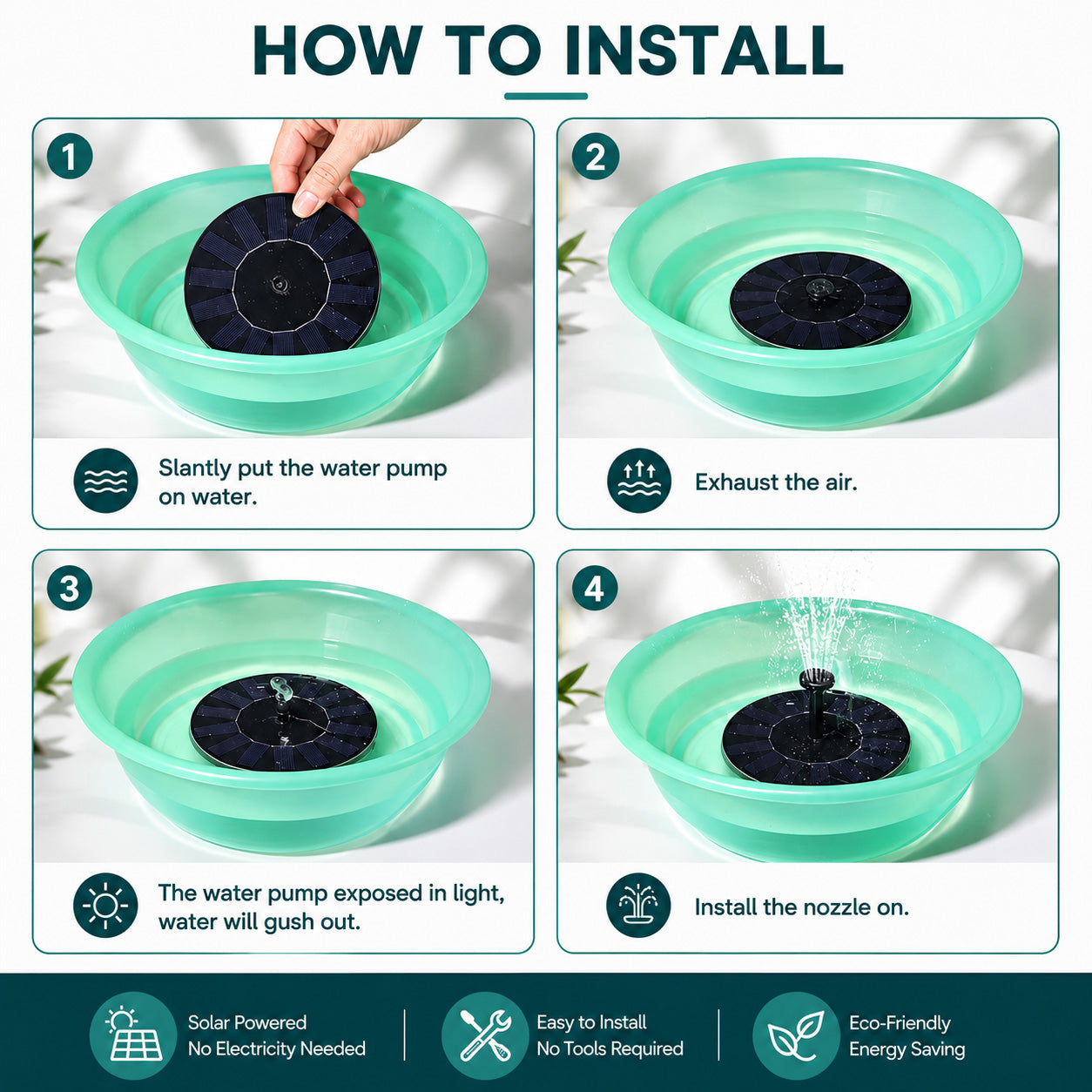 HOW TO INSTALL

1

Slantly put the water pump on water.

2

Exhaust the air.

3

The water pump exposed in light, water will gush out.

4

Install the nozzle on.

Solar Powered
No Electricity Needed

Easy to Install
No Tools Required

Eco-Friendly
Energy Saving