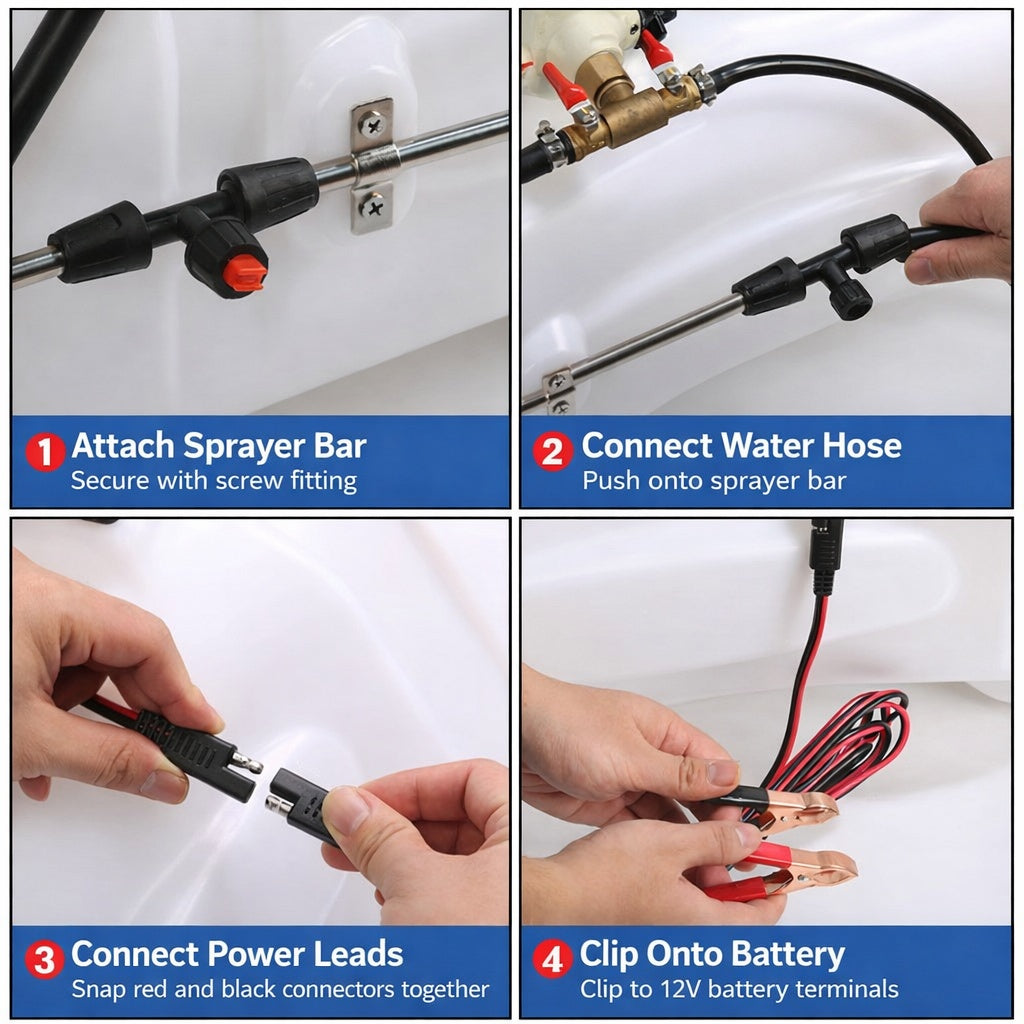 1 Attach Sprayer Bar
Secure with screw fitting

2 Connect Water Hose
Push onto sprayer bar

3 Connect Power Leads
Snap red and black connectors together

4 Clip Onto Battery
Clip to 12V battery terminals