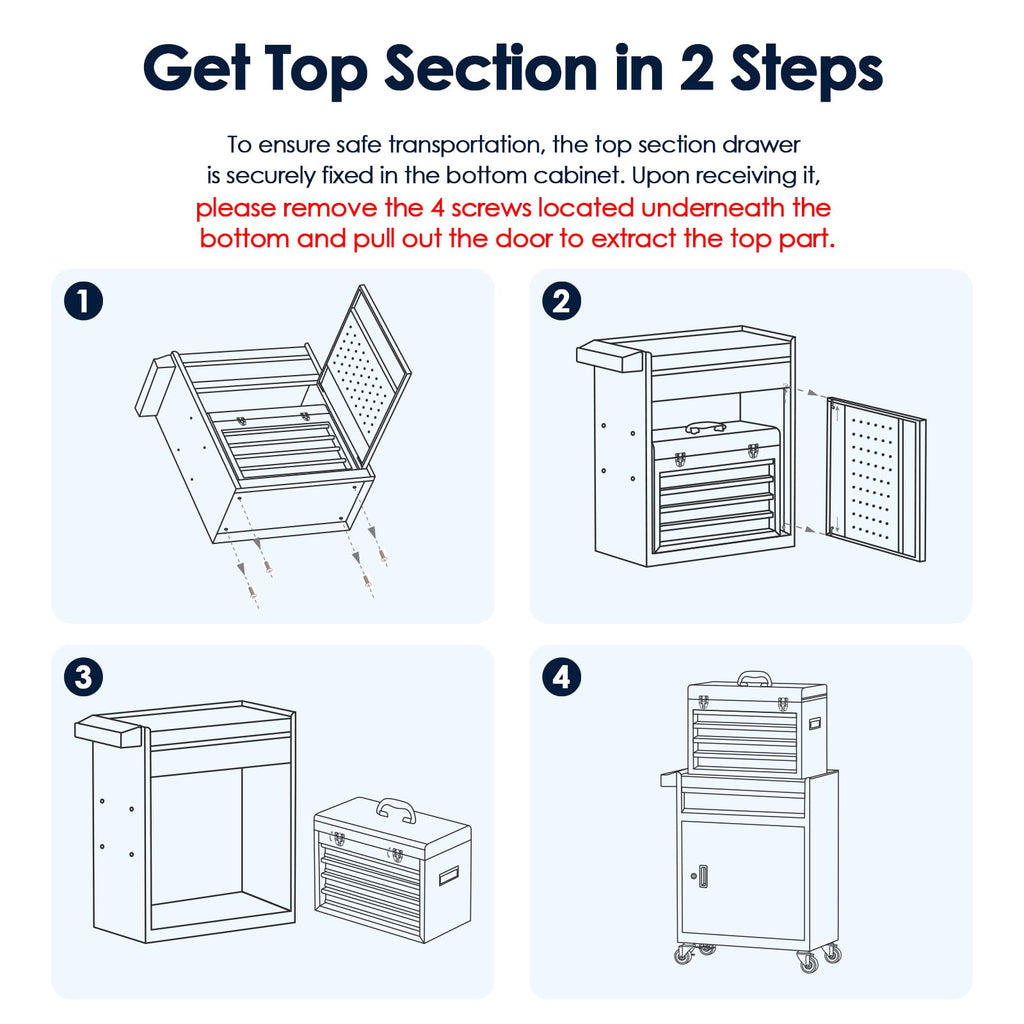 Get Top Section in 2 Steps

To ensure safe transportation, the top section drawer is securely fixed in the bottom cabinet. Upon receiving it, please remove the 4 screws located underneath the bottom and pull out the door to extract the top part.

1

2

3

4